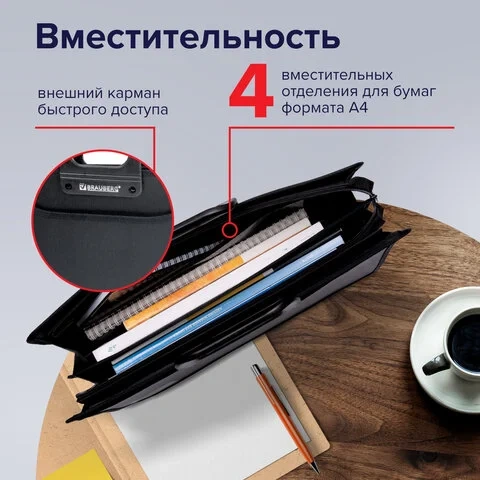 Вместительность

внешний карман быстрого доступа

4 вместительных отделения для бумаг формата А4

BRAUBERG