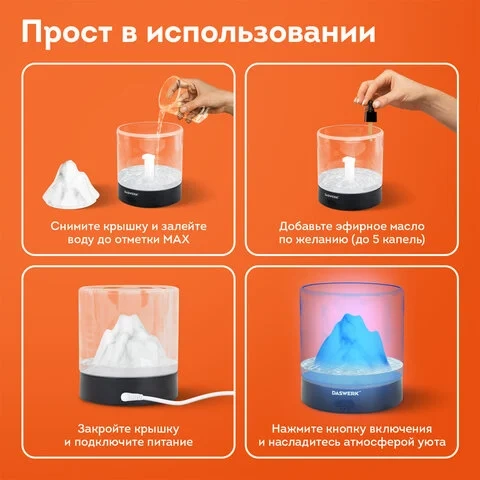 Прост в использовании

DASWERK

Снимите крышку и залейте воду до отметки MAX

DASWERK

Добавьте эфирное масло по желанию (до 5 капель)

Закройте крышку и подключите питание

DASWERK

Нажмите кнопку включения и насладитесь атмосферой уюта