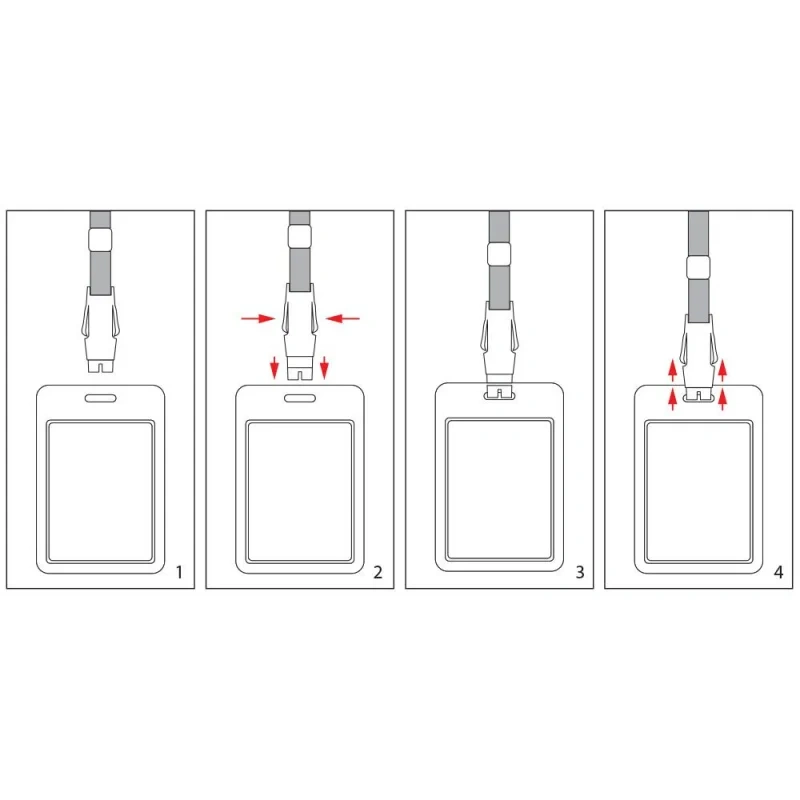 1

2

3

4