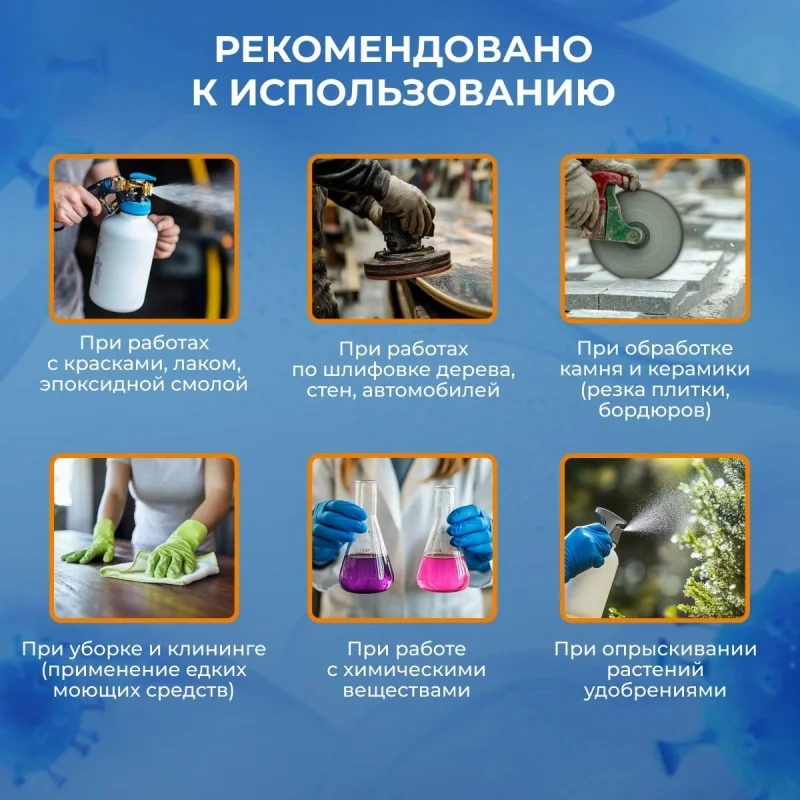 РЕКОМЕНДОВАНО К ИСПОЛЬЗОВАНИЮ

При работах с красками, лаком, эпоксидной смолой

При работах по шлифовке дерева, стен, автомобилей

При обработке камня и керамики (резка плитки, бордюров)

При уборке и клининге (применение едких моющих средств)

При работе с химическими веществами

При опрыскивании растений удобрениями