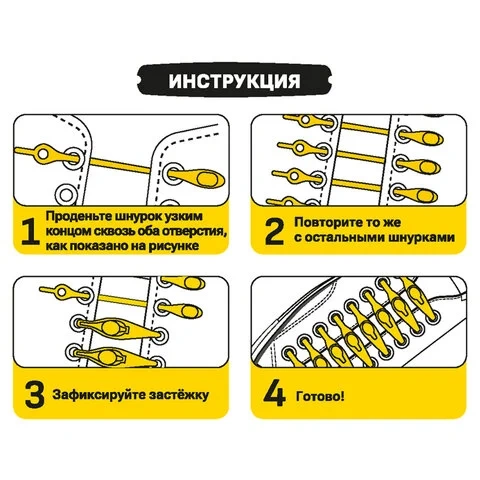 ИНСТРУКЦИЯ

1 Проденьте шнурок узким концом сквозь оба отверстия, как показано на рисунке

2 Повторите то же с остальными шнурками

3 Зафиксируйте застёжку

4 Готово!