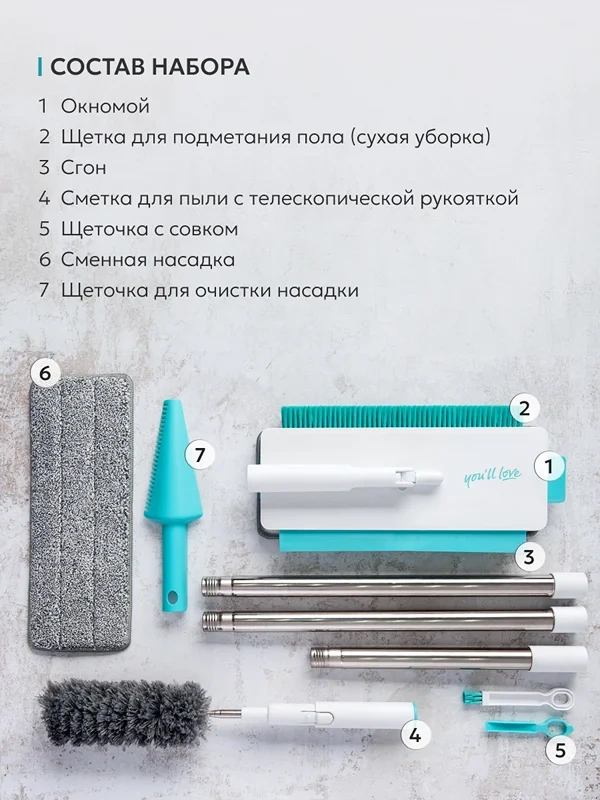 СОСТАВ НАБОРА

1 Окномой
2 Щетка для подметания пола (сухая уборка)
3 Сгон
4 Сметка для пыли с телескопической рукояткой
5 Щеточка с совком
6 Сменная насадка
7 Щеточка для очистки насадки

6
7
2
you'll love
1
3
4
5