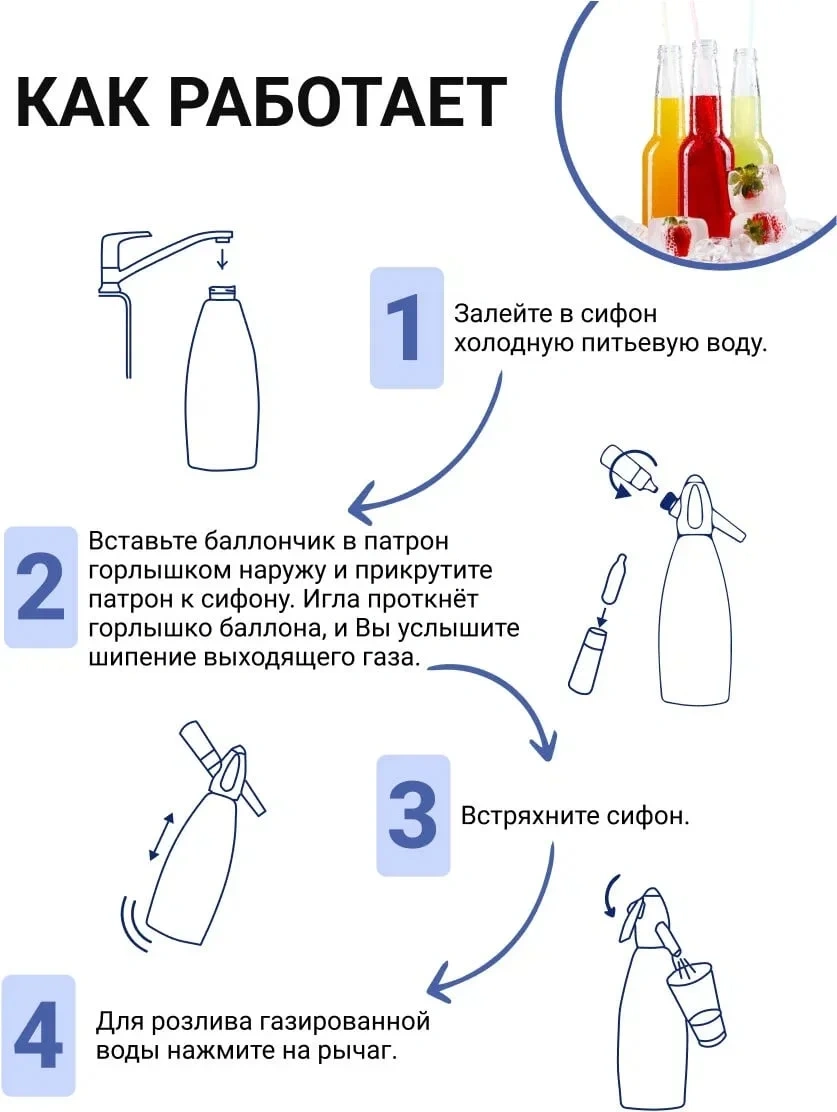 КАК РАБОТАЕТ

1

Залейте в сифон холодную питьевую воду.

2

Вставьте баллончик в патрон горлышком наружу и прикрутите патрон к сифону. Игла проткнёт горлышко баллона, и Вы услышите шипение выходящего газа.

3

Встряхните сифон.

4

Для розлива газированной воды нажмите на рычаг.