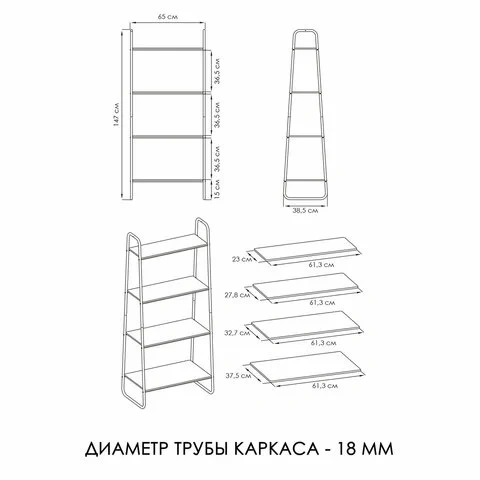 65 см

147 см

36,5 см

36,5 см

36,5 см

15 см

38,5 см

23 см

61,3 см

27,8 см

61,3 см

32,7 см

61,3 см

37,5 см

61,3 см

ДИАМЕТР ТРУБЫ КАРКАСА - 18 ММ