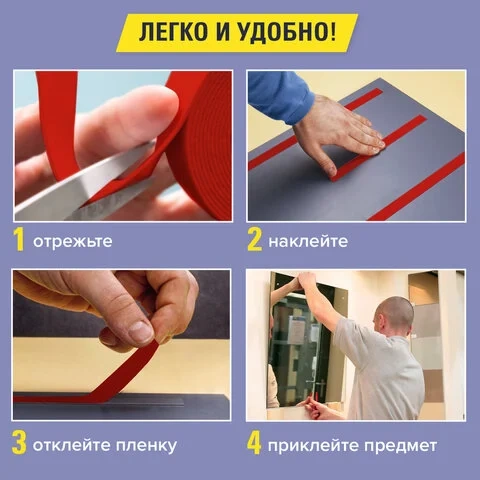 ЛЕГКО И УДОБНО!

1 отрежьте

2 наклейте

3 отклейте пленку

4 приклейте предмет