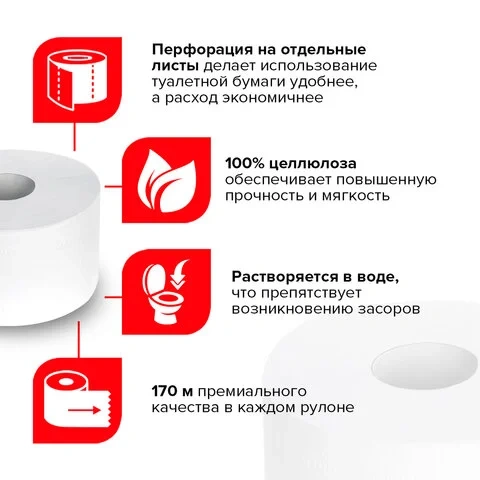 Перфорация на отдельные листы делает использование туалетной бумаги удобнее, а расход экономичнее

100% целлюлоза обеспечивает повышенную прочность и мягкость

Растворяется в воде, что препятствует возникновению засоров

170 м премиального качества в каждом рулоне