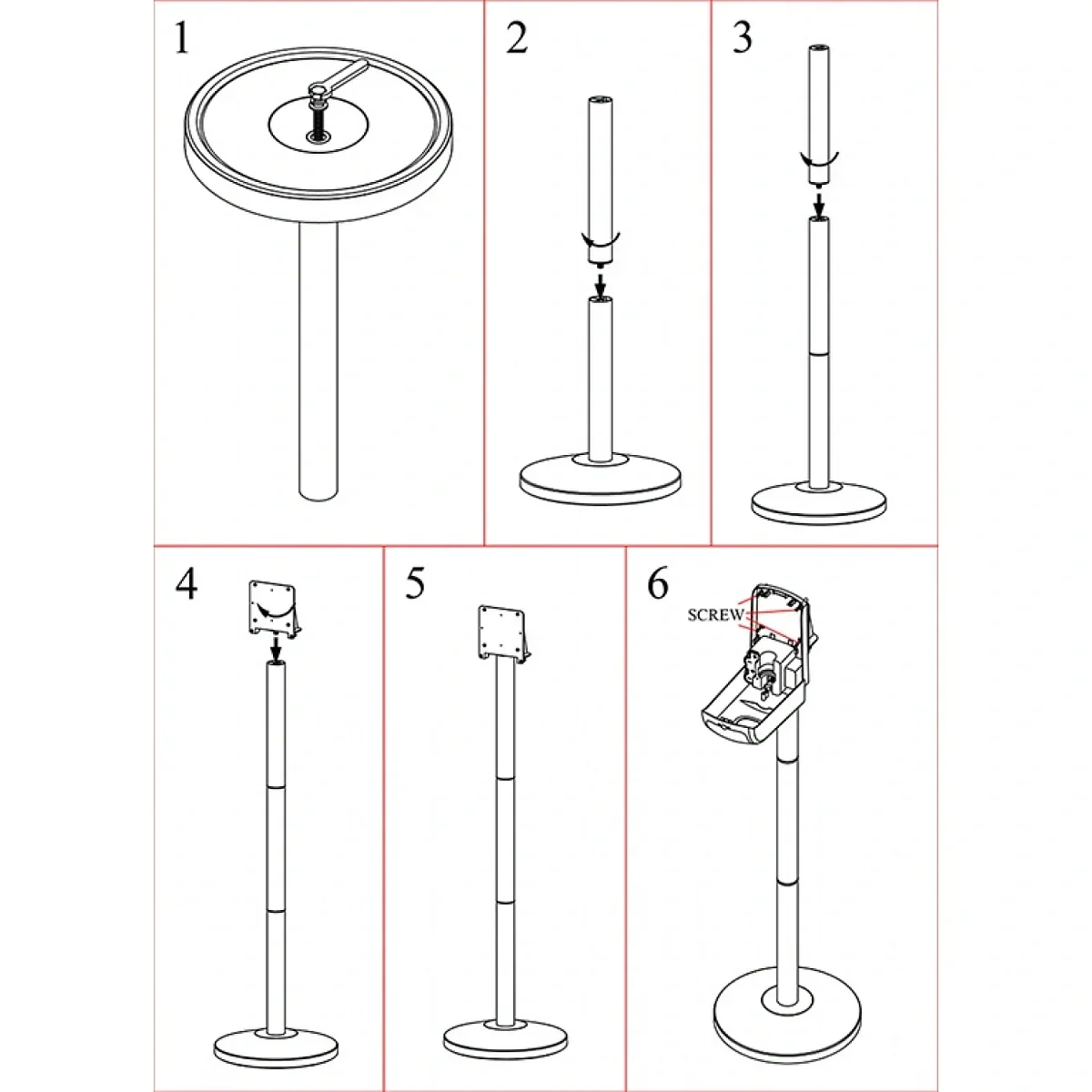 1

2

3

4

5

6

SCREW