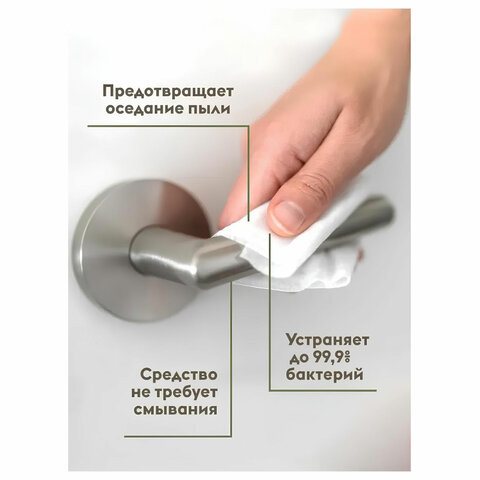 Предотвращает оседание пыли

Устраняет до 99,9% бактерий

Средство не требует смывания