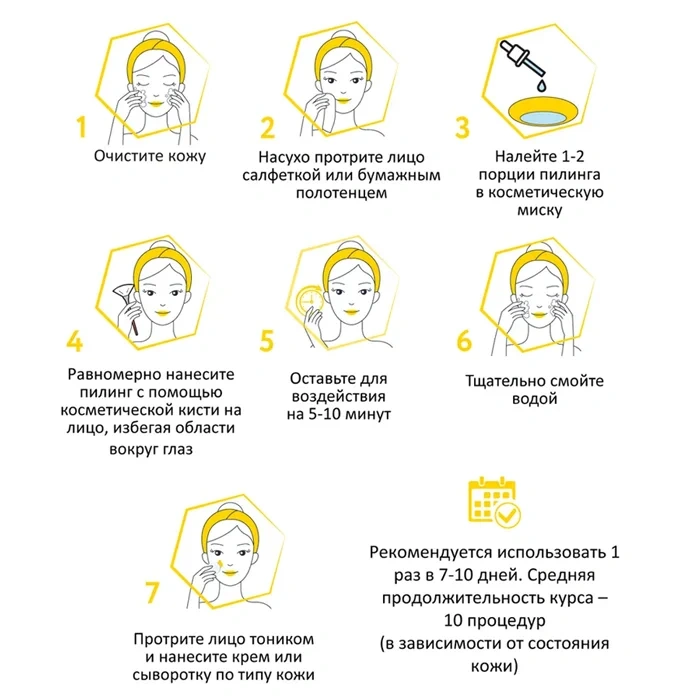 1
Очистите кожу

2
Насухо протрите лицо салфеткой или бумажным полотенцем

3
Налейте 1-2 порции пилинга в косметическую миску

4
Равномерно нанесите пилинг с помощью косметической кисти на лицо, избегая области вокруг глаз

5
Оставьте для воздействия на 5-10 минут

6
Тщательно смойте водой

7
Протрите лицо тоником и нанесите крем или сыворотку по типу кожи

Рекомендуется использовать 1 раз в 7-10 дней. Средняя продолжительность курса – 10 процедур (в зависимости от состояния кожи)