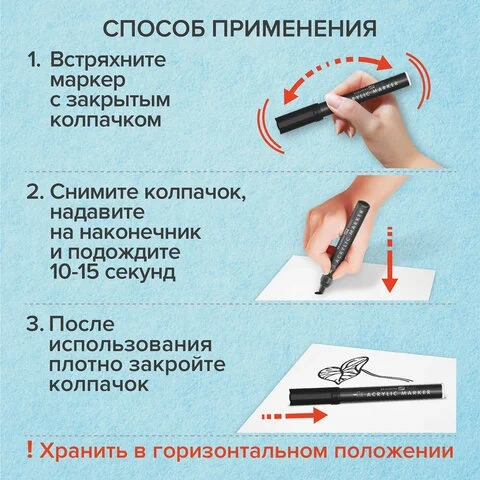 СПОСОБ ПРИМЕНЕНИЯ

1. Встряхните маркер с закрытым колпачком

ACRYLIC MARKER

2. Снимите колпачок, надавите на наконечник и подождите 10-15 секунд

ACRYLIC MARKER

3. После использования плотно закройте колпачок

ACRYLIC MARKER

! Хранить в горизонтальном положении