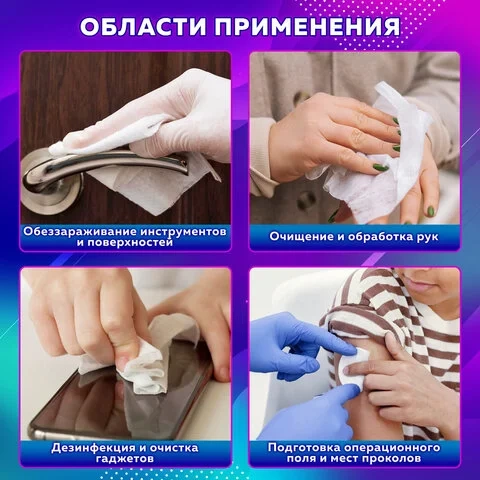 ОБЛАСТИ ПРИМЕНЕНИЯ

Обеззараживание инструментов и поверхностей

Очищение и обработка рук

Дезинфекция и очистка гаджетов

Подготовка операционного поля и мест проколов