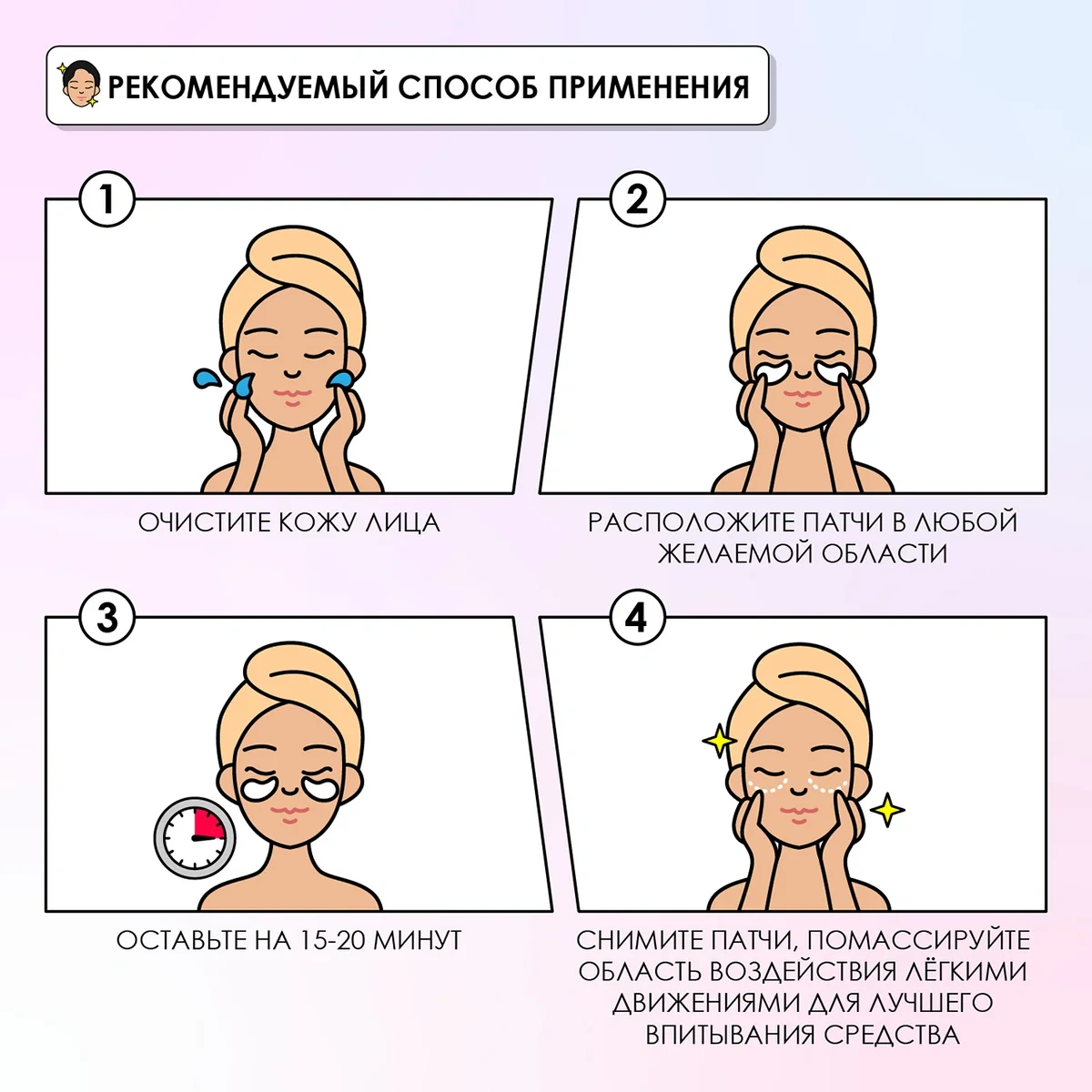 РЕКОМЕНДУЕМЫЙ СПОСОБ ПРИМЕНЕНИЯ

1

ОЧИСТИТЕ КОЖУ ЛИЦА

2

РАСПОЛОЖИТЕ ПАТЧИ В ЛЮБОЙ ЖЕЛАЕМОЙ ОБЛАСТИ

3

ОСТАВЬТЕ НА 15-20 МИНУТ

4

СНИМИТЕ ПАТЧИ, ПОМАССИРУЙТЕ ОБЛАСТЬ ВОЗДЕЙСТВИЯ ЛЁГКИМИ ДВИЖЕНИЯМИ ДЛЯ ЛУЧШЕГО ВПИТЫВАНИЯ СРЕДСТВА