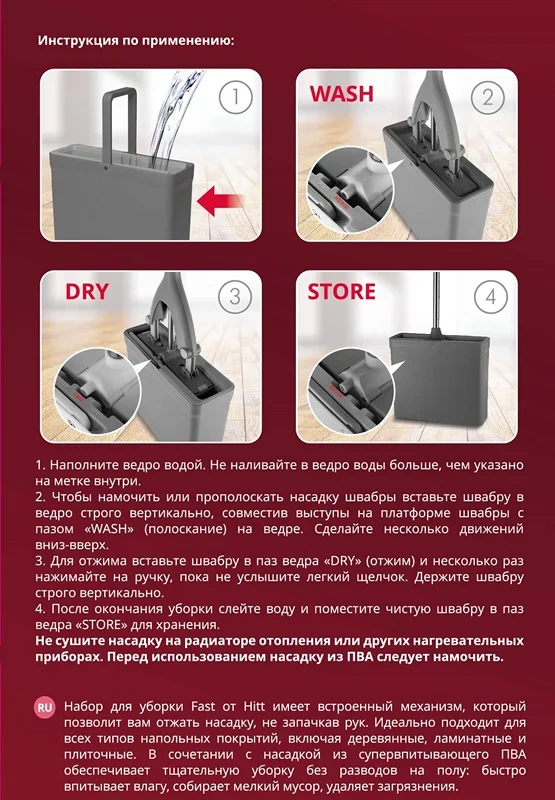 Инструкция по применению:

1

WASH

2

DRY

3

STORE

4

1. Наполните ведро водой. Не наливайте в ведро воды больше, чем указано на метке внутри.
2. Чтобы намочить или прополоскать насадку швабры вставьте швабру в ведро строго вертикально, совместив выступы на платформе швабры с пазом «WASH» (полоскание) на ведре. Сделайте несколько движений вниз-вверх.
3. Для отжима вставьте швабру в паз ведра «DRY» (отжим) и несколько раз нажимайте на ручку, пока не услышите легкий щелчок. Держите швабру строго вертикально.
4. После окончания уборки слейте воду и поместите чистую швабру в паз ведра «STORE» для хранения.
Не сушите насадку на радиаторе отопления или других нагревательных приборах. Перед использованием насадку из ПВА следует намочить.

RU Набор для уборки Fast от Hitt имеет встроенный механизм, который позволит вам отжать насадку, не запачкав рук. Идеально подходит для всех типов напольных покрытий, включая деревянные, ламинатные и плиточные. В сочетании с насадкой из супервпитывающего ПВА обеспечивает тщательную уборку без разводов на полу: быстро впитывает влагу, собирает мелкий мусор, удаляет загрязнения.