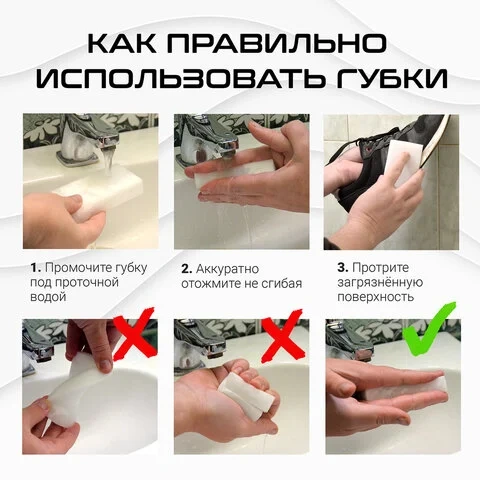 КАК ПРАВИЛЬНО ИСПОЛЬЗОВАТЬ ГУБКИ

1. Промочите губку под проточной водой

2. Аккуратно отожмите не сгибая

3. Протрите загрязнённую поверхность