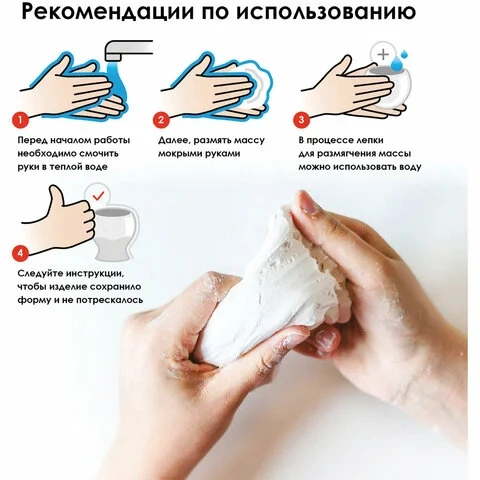 Рекомендации по использованию

1

Перед началом работы необходимо смочить руки в теплой воде

2

Далее, размять массу мокрыми руками

3

В процессе лепки для размягчения массы можно использовать воду

4

Следуйте инструкции, чтобы изделие сохранило форму и не потрескалось