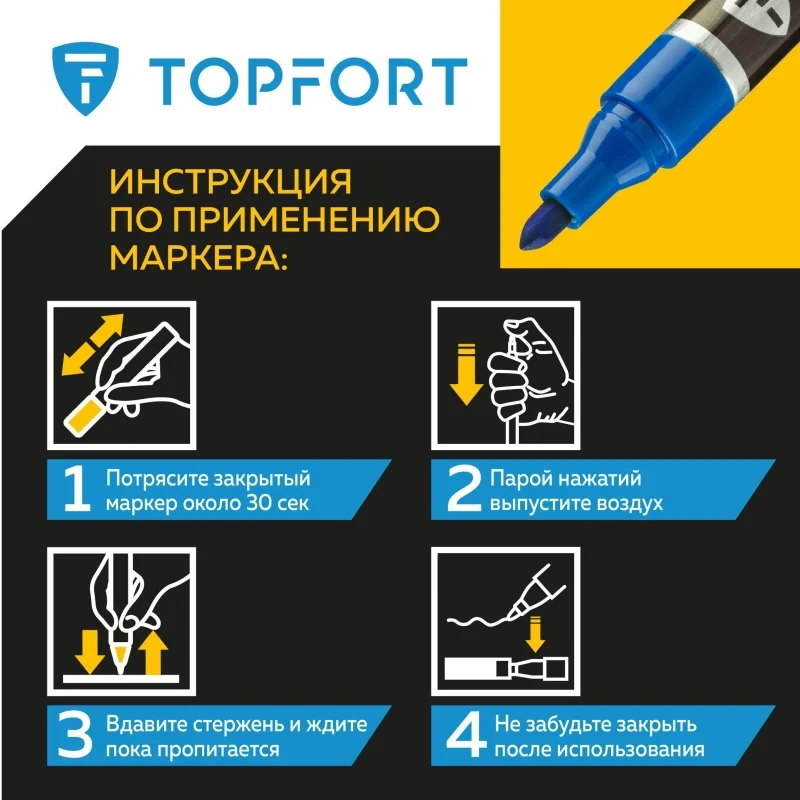 TOPFORT

ИНСТРУКЦИЯ ПО ПРИМЕНЕНИЮ МАРКЕРА:

1 Потрясите закрытый маркер около 30 сек

2 Парой нажатий выпустите воздух

3 Вдавите стержень и ждите пока пропитается

4 Не забудьте закрыть после использования