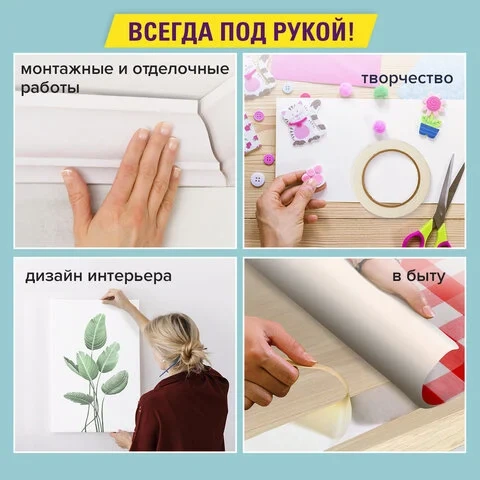 ВСЕГДА ПОД РУКОЙ!

монтажные и отделочные работы

творчество

дизайн интерьера

в быту