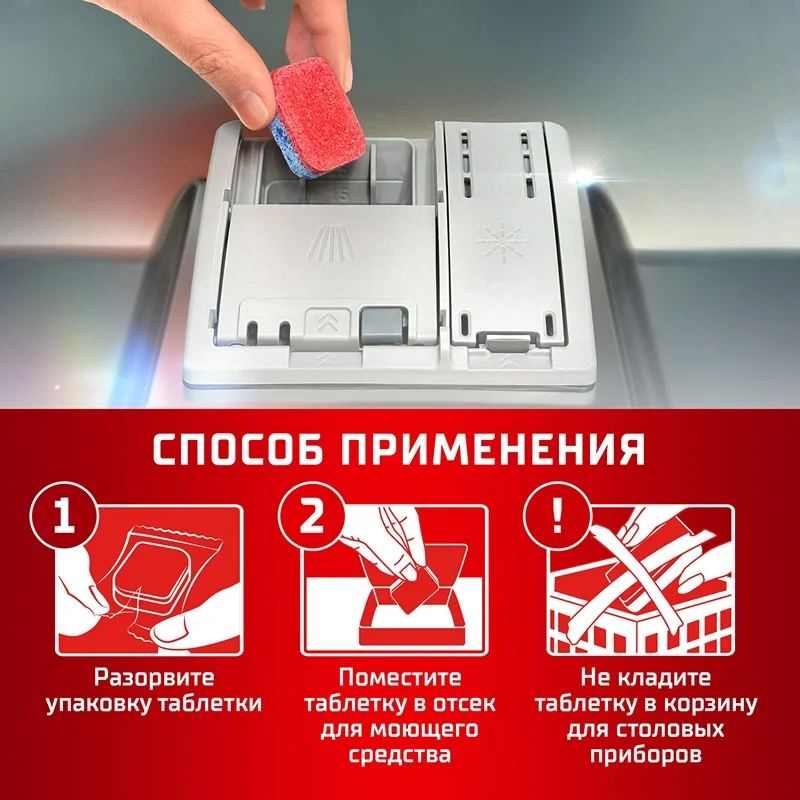 15

СПОСОБ ПРИМЕНЕНИЯ

1

Разорвите упаковку таблетки

2

Поместите таблетку в отсек для моющего средства

!

Не кладите таблетку в корзину для столовых приборов