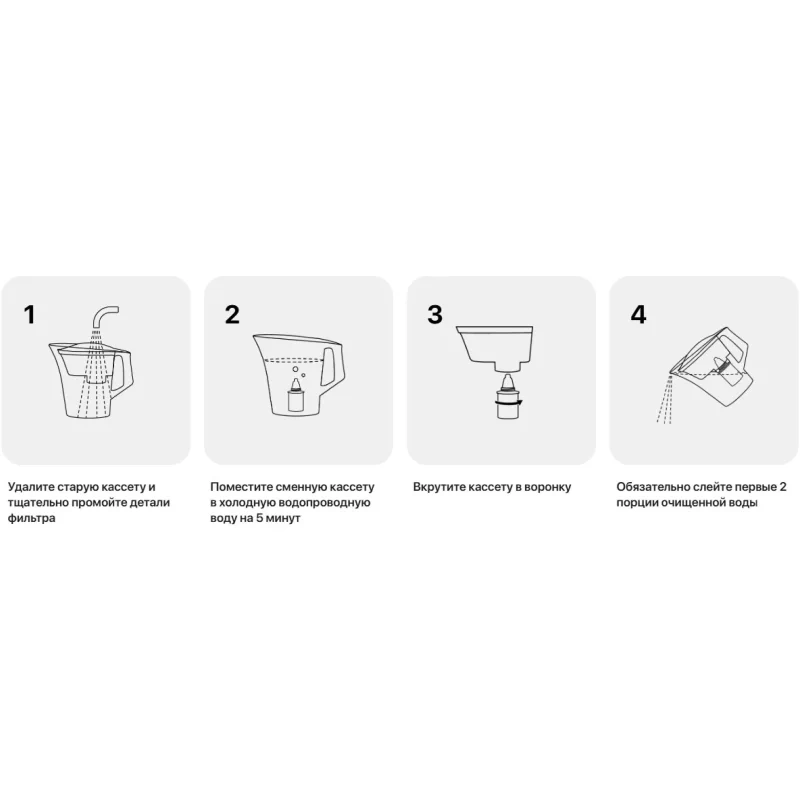 1

Удалите старую кассету и тщательно промойте детали фильтра

2

Поместите сменную кассету в холодную водопроводную воду на 5 минут

3

Вкрутите кассету в воронку

4

Обязательно слейте первые 2 порции очищенной воды