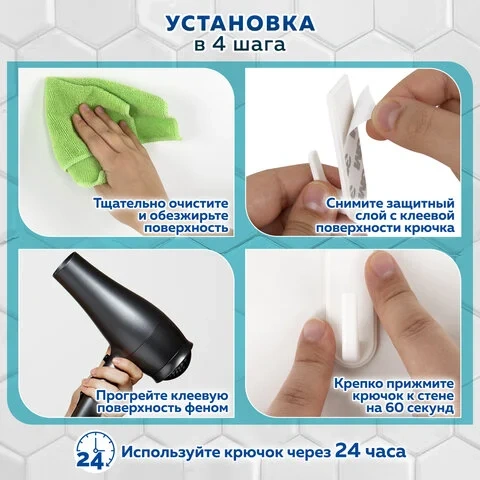 УСТАНОВКА
в 4 шага

Тщательно очистите и обезжирьте поверхность

Снимите защитный слой с клеевой поверхности крючка

Прогрейте клеевую поверхность феном

Крепко прижмите крючок к стене на 60 секунд

24 Используйте крючок через 24 часа