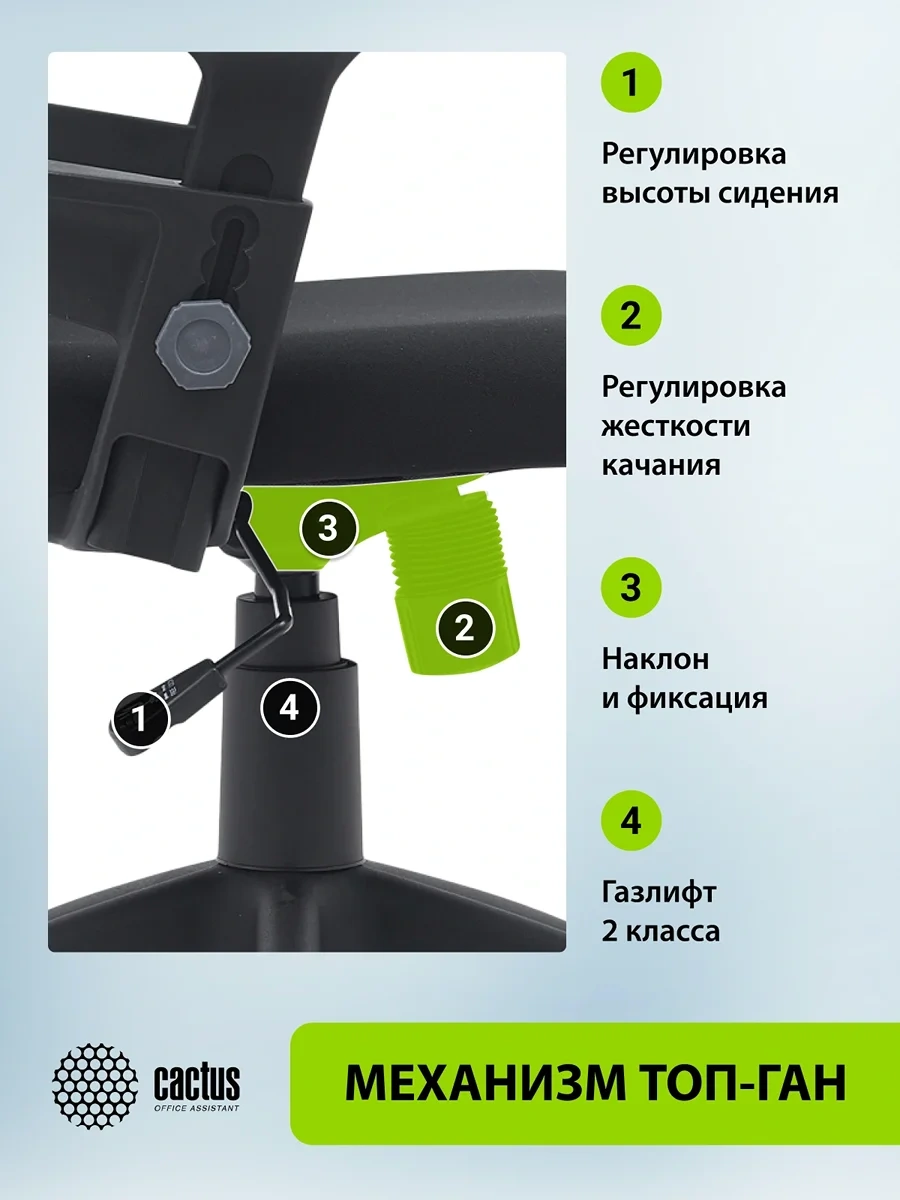 3

2

1

4

1

Регулировка высоты сидения

2

Регулировка жесткости качания

3

Наклон и фиксация

4

Газлифт 2 класса

cactus
OFFICE ASSISTANT

МЕХАНИЗМ ТОП-ГАН