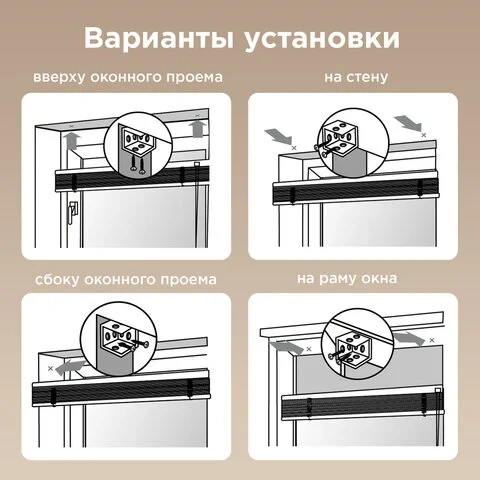 Варианты установки

вверху оконного проема

на стену

сбоку оконного проема

на раму окна