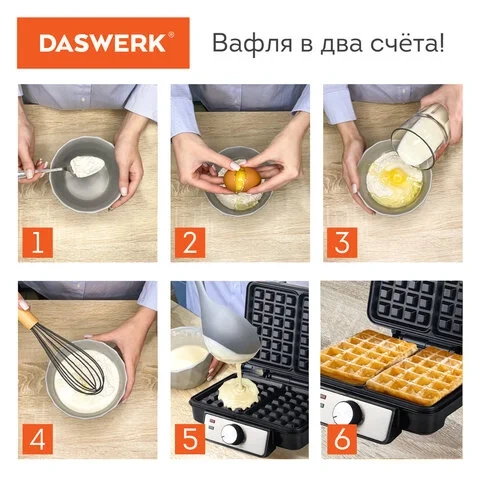 DASWERK®

Вафля в два счёта!

1

2

3

4

5

6