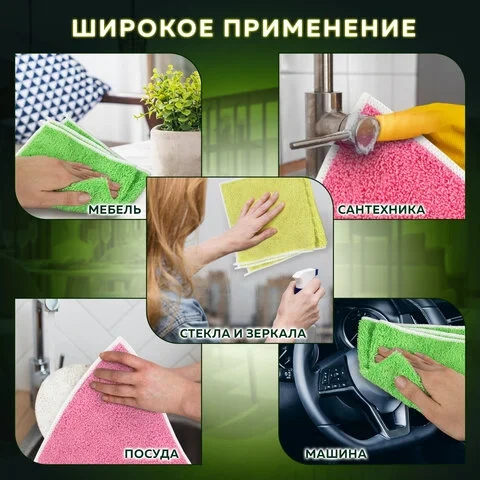 ШИРОКОЕ ПРИМЕНЕНИЕ

МЕБЕЛЬ

САНТЕХНИКА

СТЕКЛА И ЗЕРКАЛА

ПОСУДА

МАШИНА