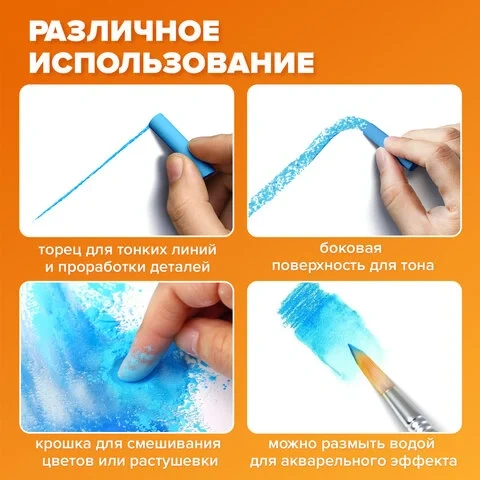 РАЗЛИЧНОЕ ИСПОЛЬЗОВАНИЕ

торец для тонких линий и проработки деталей

боковая поверхность для тона

крошка для смешивания цветов или растушевки

можно размыть водой для акварельного эффекта