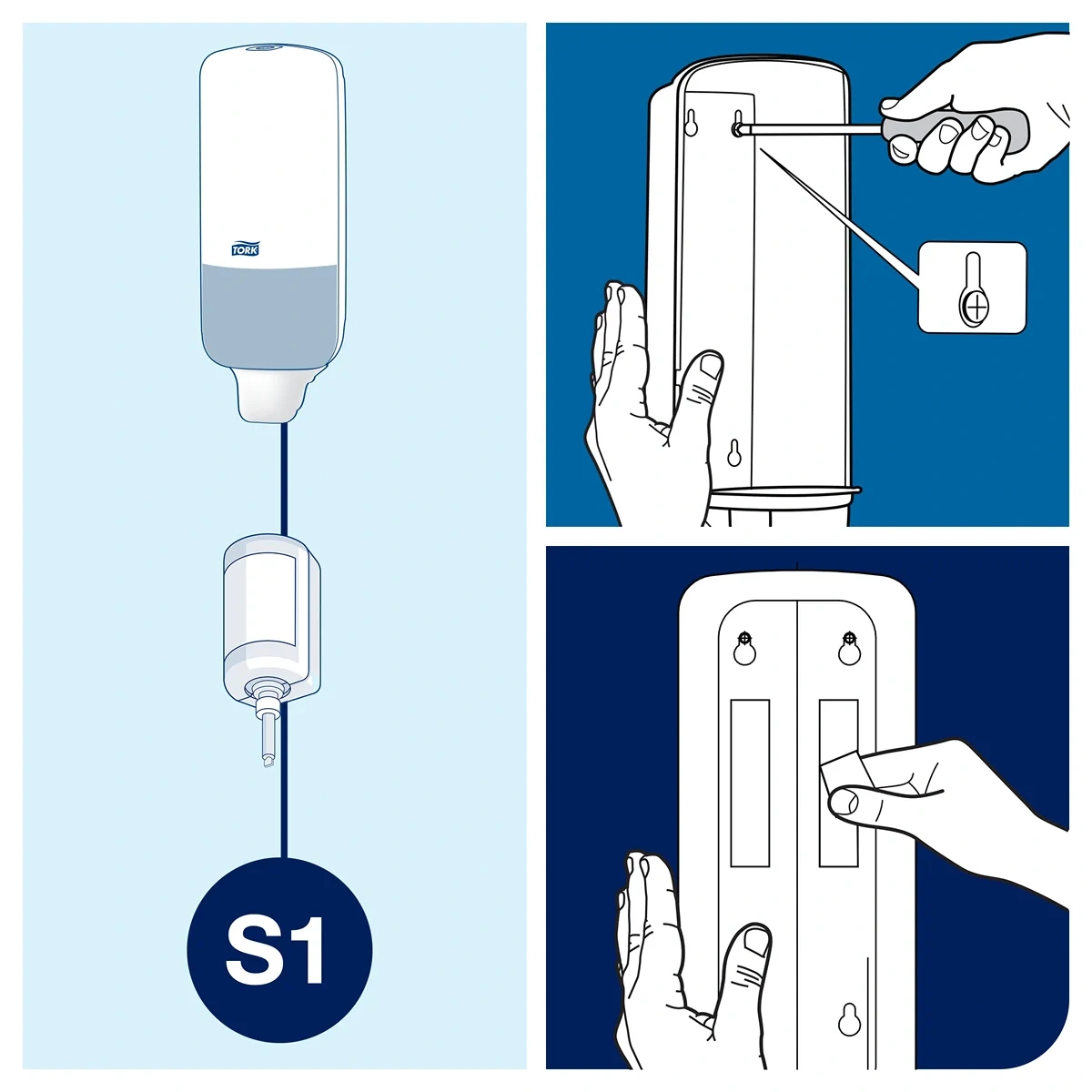 TORK

S1