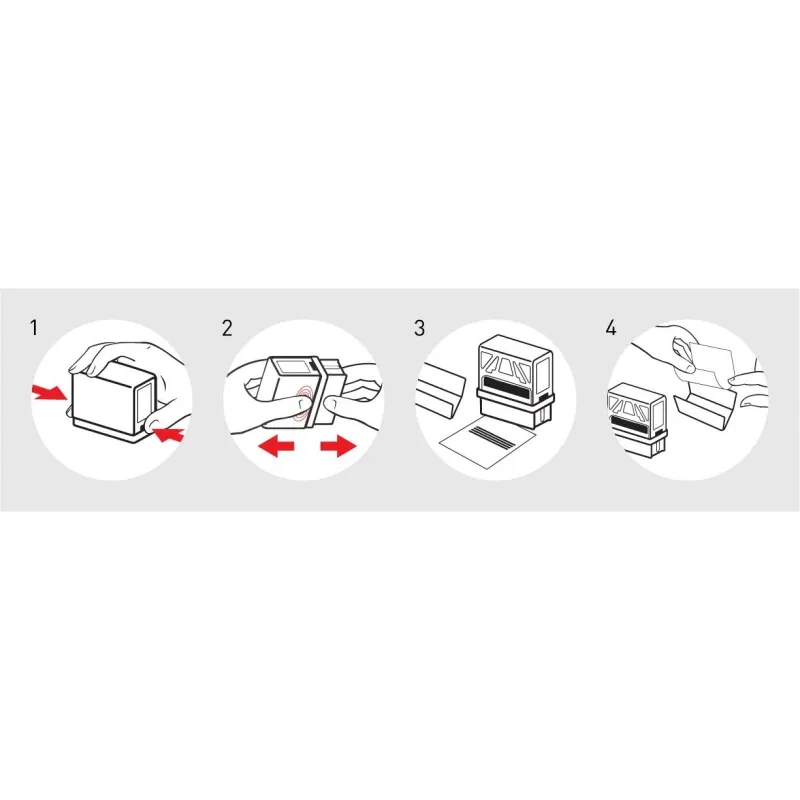 1

2

3

4