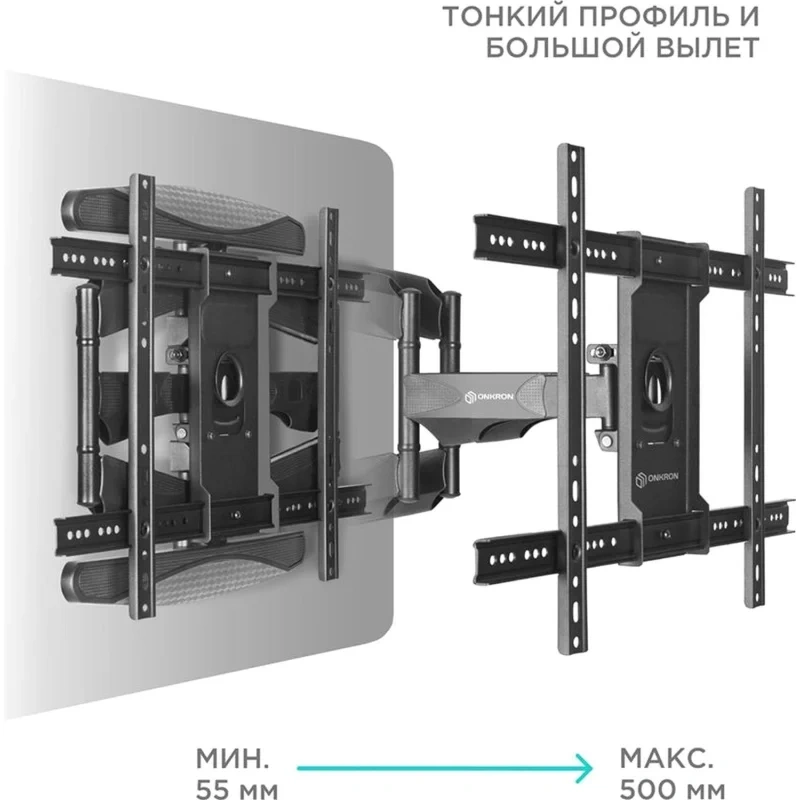 ТОНКИЙ ПРОФИЛЬ И БОЛЬШОЙ ВЫЛЕТ

ONKRON

ONKRON

МИН.
55 мм

МАКС.
500 мм