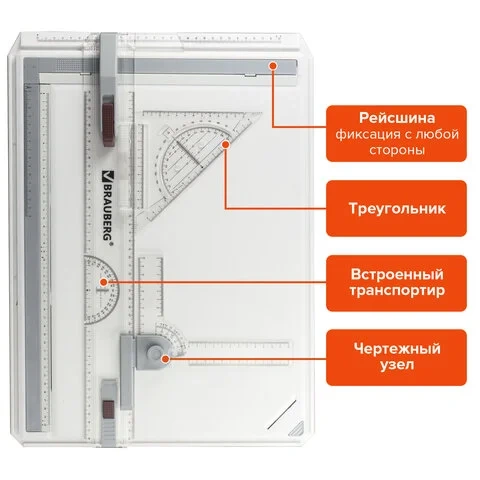 BRAUBERG®

Рейсшина
фиксация с любой стороны

Треугольник

Встроенный транспортир

Чертежный узел