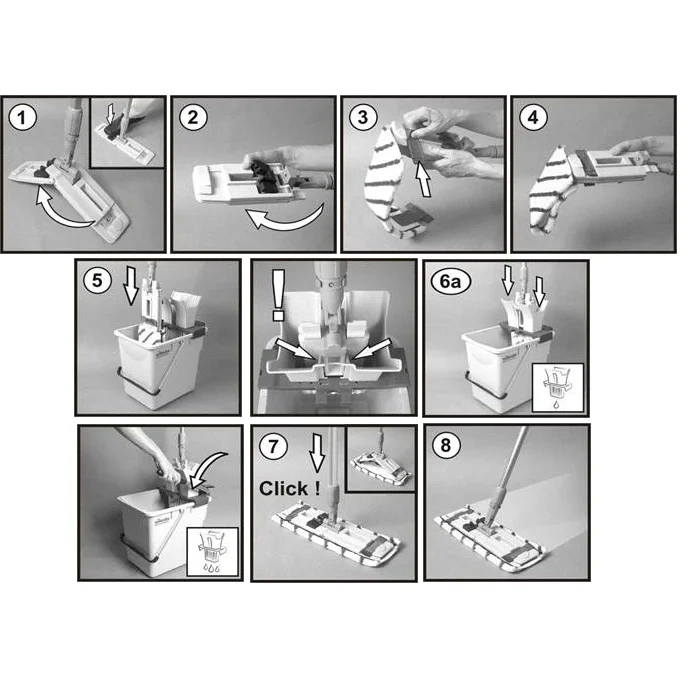 1

2

3

4

5

!

6a

7

Click !

8