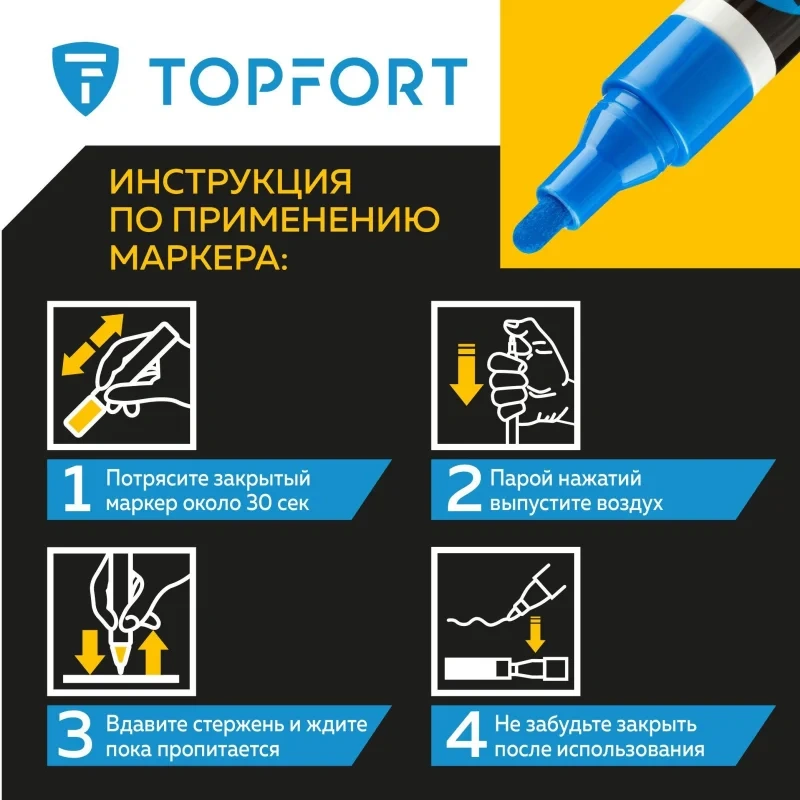 TOPFORT

ИНСТРУКЦИЯ ПО ПРИМЕНЕНИЮ МАРКЕРА:

1 Потрясите закрытый маркер около 30 сек

2 Парой нажатий выпустите воздух

3 Вдавите стержень и ждите пока пропитается

4 Не забудьте закрыть после использования