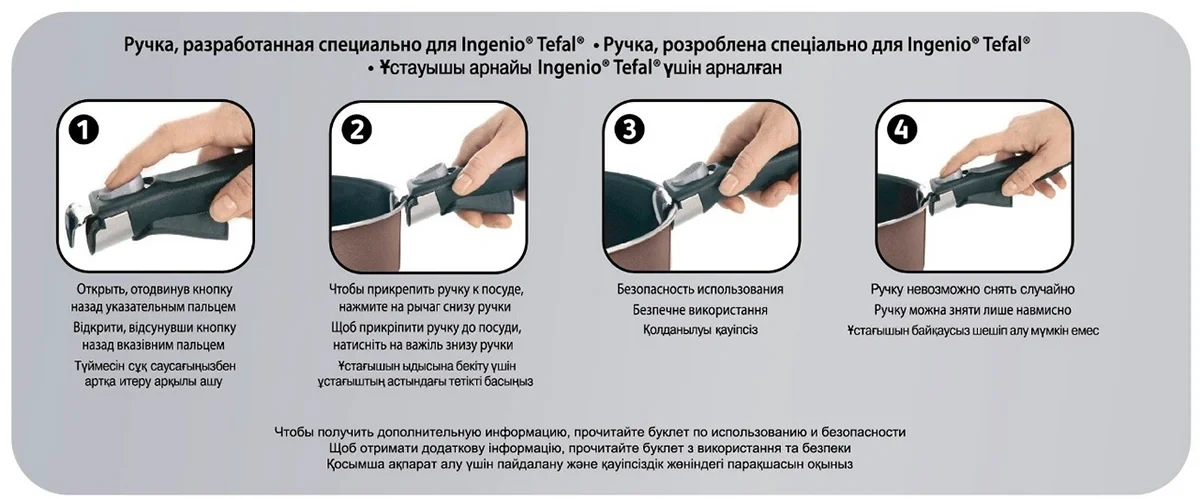 Ручка, разработанная специально для Ingenio® Tefal® • Ручка, розроблена спеціально для Ingenio® Tefal®
• Ұстауышы арнайы Ingenio® Tefal® үшін арналған

1

Открыть, отодвинув кнопку назад указательным пальцем
Відкрити, відсунувши кнопку назад вказівним пальцем
Түймесін сұқ саусағыңызбен артқа итеру арқылы ашу

2

Чтобы прикрепить ручку к посуде, нажмите на рычаг снизу ручки
Щоб прикріпити ручку до посуди, натисніть на важіль знизу ручки
Ұстағышын ыдысына бекіту үшін ұстағыштың астындағы тетікті басыңыз

3

Безопасность использования
Безпечне використання
Қолданылуы қауіпсіз

4

Ручку невозможно снять случайно
Ручку можна зняти лише навмисно
Ұстағышын байқаусыз шешіп алу мүмкін емес

Чтобы получить дополнительную информацию, прочитайте буклет по использованию и безопасности
Щоб отримати додаткову інформацію, прочитайте буклет з використання та безпеки
Қосымша ақпарат алу үшін пайдалану және қауіпсіздік жөніндегі парақшасын оқыңыз