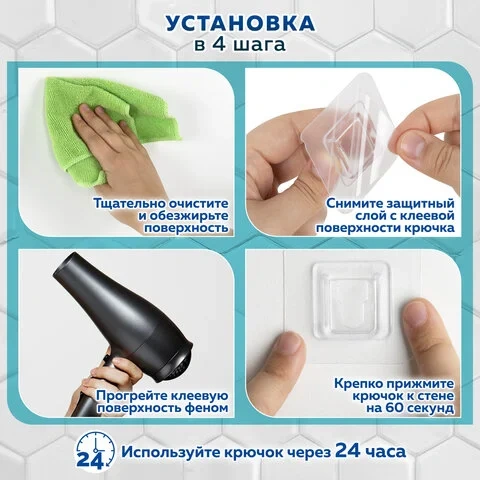 УСТАНОВКА
в 4 шага

Тщательно очистите и обезжирьте поверхность

Снимите защитный слой с клеевой поверхности крючка

Прогрейте клеевую поверхность феном

Крепко прижмите крючок к стене на 60 секунд

24

Используйте крючок через 24 часа