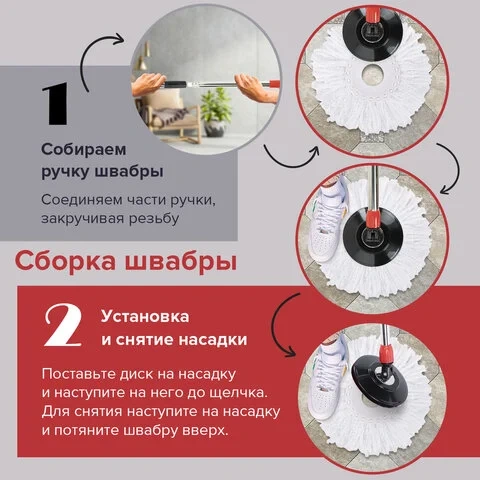 1

Собираем ручку швабры

Соединяем части ручки, закручивая резьбу

Сборка швабры

2

Установка и снятие насадки

Поставьте диск на насадку и наступите на него до щелчка. Для снятия наступите на насадку и потяните швабру вверх.