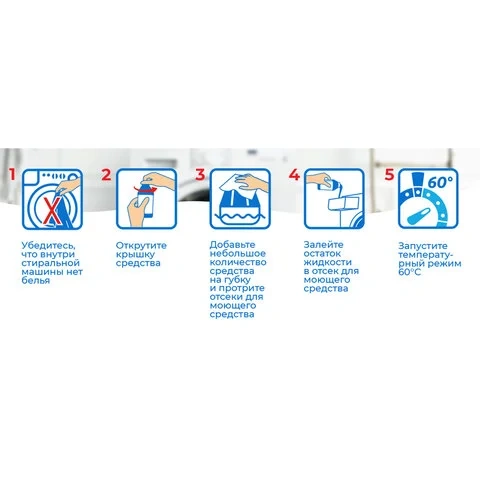 1

Убедитесь, что внутри стиральной машины нет белья

2

Открутите крышку средства

3

Добавьте небольшое количество средства на губку и протрите отсеки для моющего средства

4

Залейте остаток жидкости в отсек для моющего средства

5

60°

Запустите температурный режим 60°C