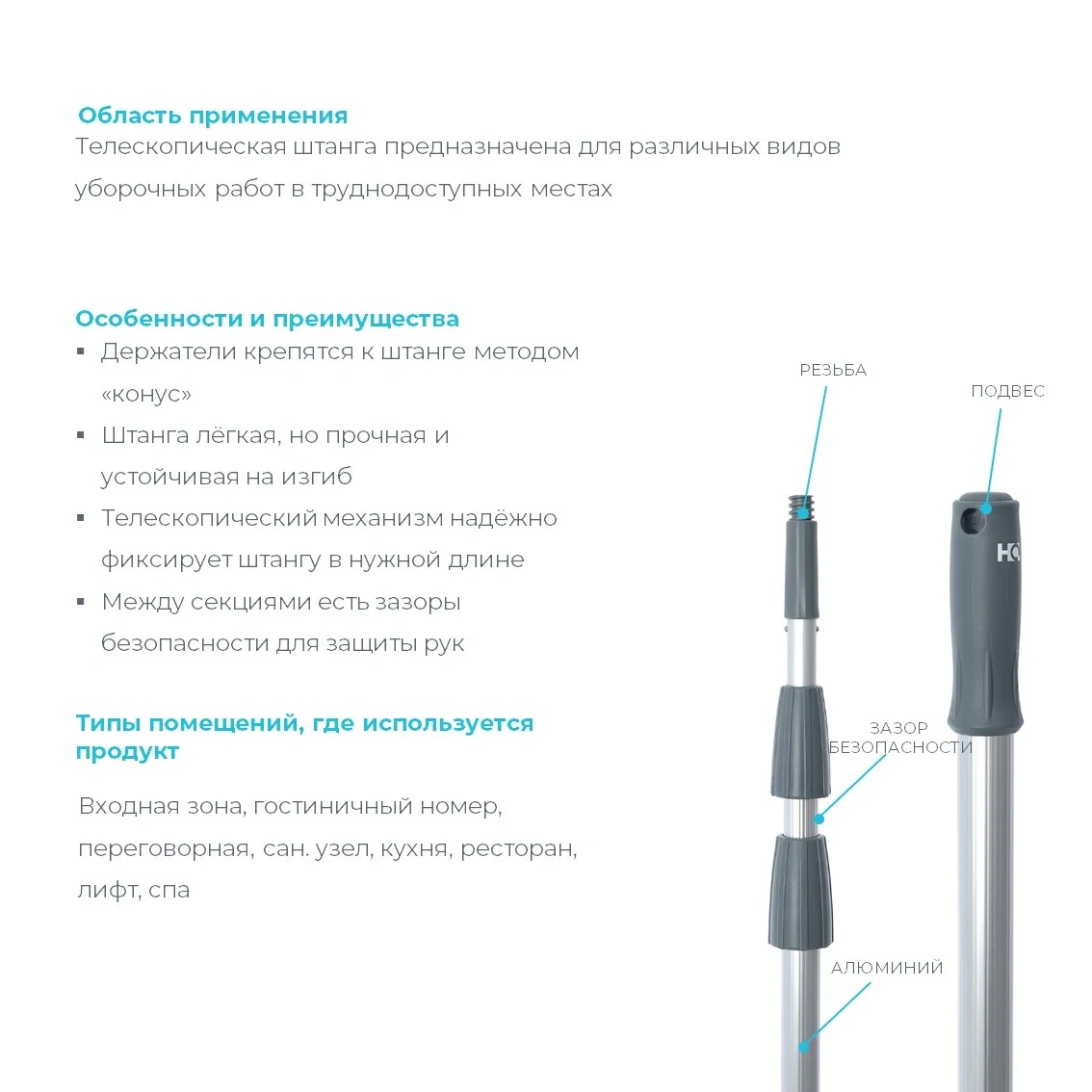 Область применения
Телескопическая штанга предназначена для различных видов уборочных работ в труднодоступных местах

Особенности и преимущества
▪ Держатели крепятся к штанге методом «конус»
▪ Штанга лёгкая, но прочная и устойчивая на изгиб
▪ Телескопический механизм надёжно фиксирует штангу в нужной длине
▪ Между секциями есть зазоры безопасности для защиты рук

Типы помещений, где используется продукт

Входная зона, гостиничный номер, переговорная, сан. узел, кухня, ресторан, лифт, спа

РЕЗЬБА
ПОДВЕС
HQ
ЗАЗОР БЕЗОПАСНОСТИ
АЛЮМИНИЙ