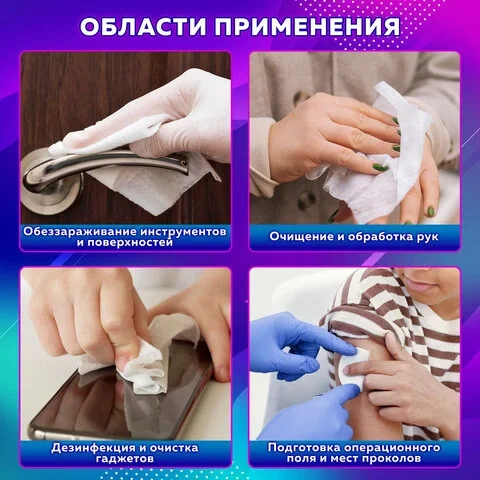 ОБЛАСТИ ПРИМЕНЕНИЯ

Обеззараживание инструментов и поверхностей

Очищение и обработка рук

Дезинфекция и очистка гаджетов

Подготовка операционного поля и мест проколов