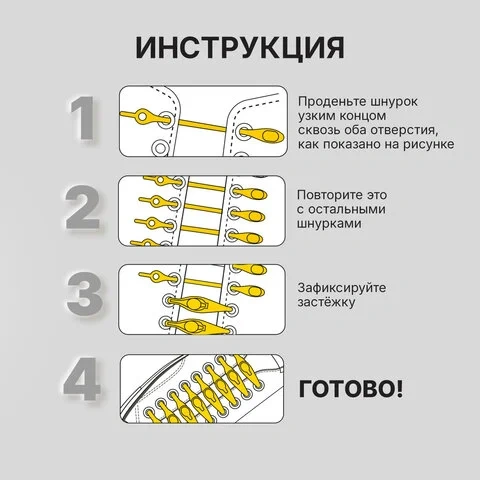 ИНСТРУКЦИЯ

1

Проденьте шнурок узким концом сквозь оба отверстия, как показано на рисунке

2

Повторите это с остальными шнурками

3

Зафиксируйте застёжку

4

ГОТОВО!