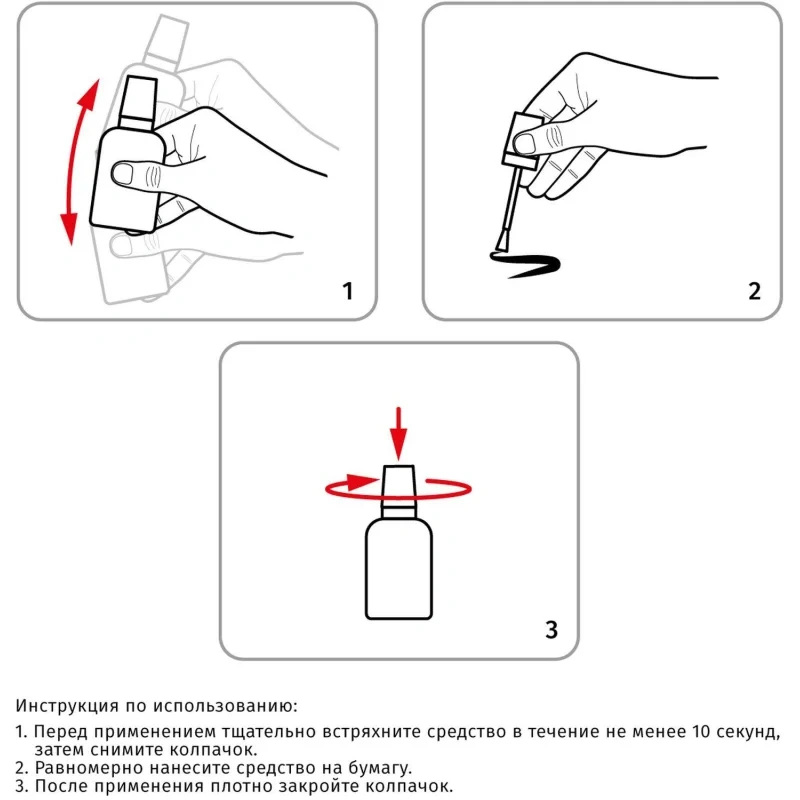 1

2

3

Инструкция по использованию:

1. Перед применением тщательно встряхните средство в течение не менее 10 секунд, затем снимите колпачок.
2. Равномерно нанесите средство на бумагу.
3. После применения плотно закройте колпачок.