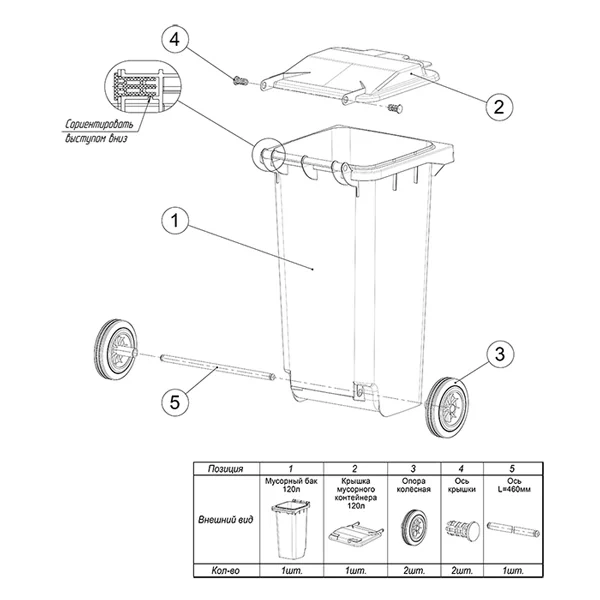 4

2

Сориентировать выступом вниз

1

3

5

| Позиция | 1 | 2 | 3 | 4 | 5 |
|---|---|---|---|---|---|
| Внешний вид | Мусорный бак 120л | Крышка мусорного контейнера 120л | Опора колесная | Ось крышки | Ось L=460мм |
| Кол-во | 1шт. | 1шт. | 2шт. | 2шт. | 1шт. |