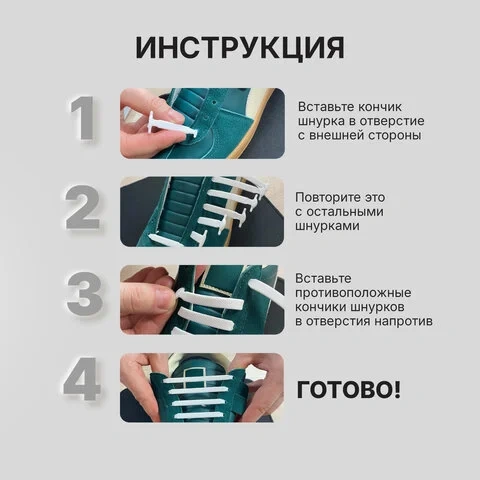 ИНСТРУКЦИЯ

1

Вставьте кончик шнурка в отверстие с внешней стороны

2

Повторите это с остальными шнурками

3

Вставьте противоположные кончики шнурков в отверстия напротив

4

ГОТОВО!