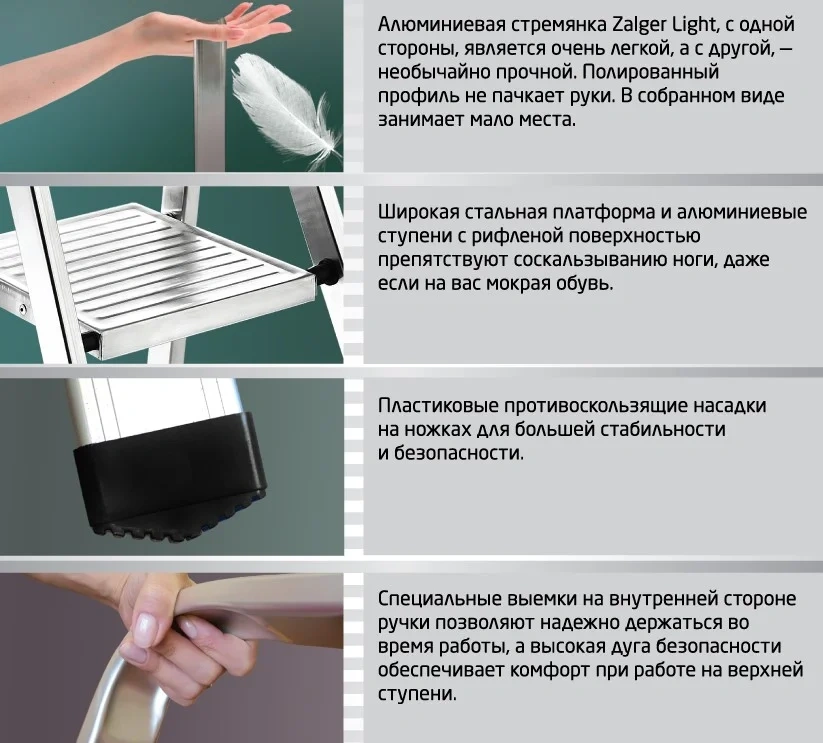 Алюминиевая стремянка Zalger Light, с одной стороны, является очень легкой, а с другой, — необычайно прочной. Полированный профиль не пачкает руки. В собранном виде занимает мало места.

Широкая стальная платформа и алюминиевые ступени с рифленой поверхностью препятствуют соскальзыванию ноги, даже если на вас мокрая обувь.

Пластиковые противоскользящие насадки на ножках для большей стабильности и безопасности.

Специальные выемки на внутренней стороне ручки позволяют надежно держаться во время работы, а высокая дуга безопасности обеспечивает комфорт при работе на верхней ступени.