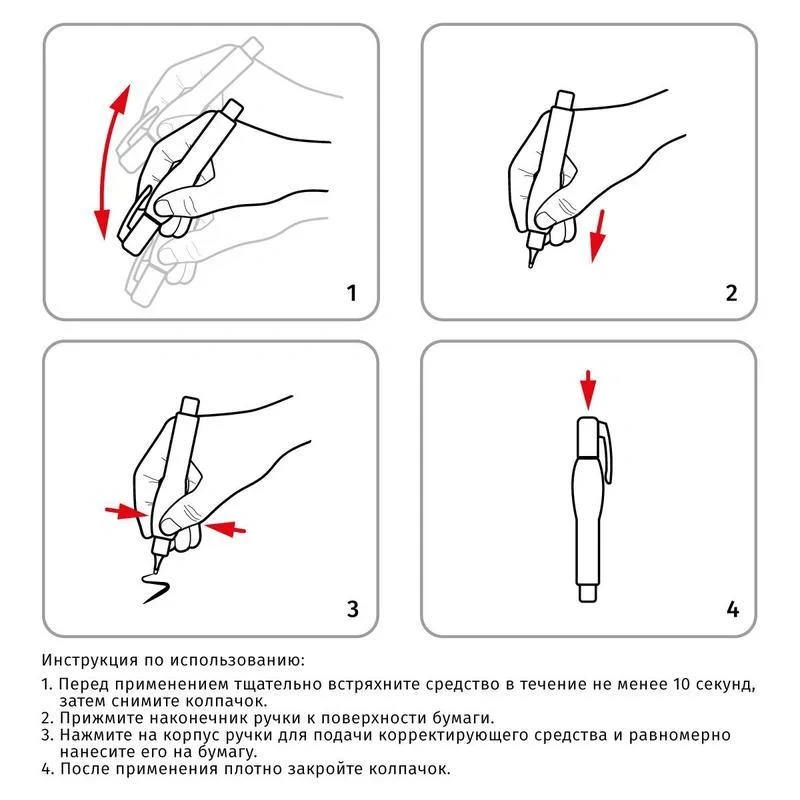 1

2

3

4

Инструкция по использованию:

1. Перед применением тщательно встряхните средство в течение не менее 10 секунд, затем снимите колпачок.
2. Прижмите наконечник ручки к поверхности бумаги.
3. Нажмите на корпус ручки для подачи корректирующего средства и равномерно нанесите его на бумагу.
4. После применения плотно закройте колпачок.