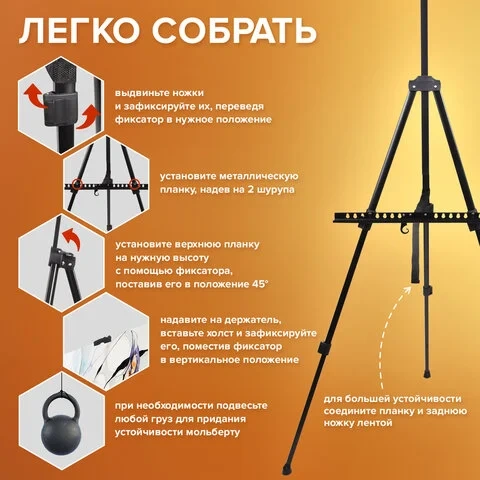 ЛЕГКО СОБРАТЬ

выдвиньте ножки и зафиксируйте их, переведя фиксатор в нужное положение

установите металлическую планку, надев на 2 шурупа

установите верхнюю планку на нужную высоту с помощью фиксатора, поставив его в положение 45°

надавите на держатель, вставьте холст и зафиксируйте его, поместив фиксатор в вертикальное положение

при необходимости подвесьте любой груз для придания устойчивости мольберту

для большей устойчивости соедините планку и заднюю ножку лентой