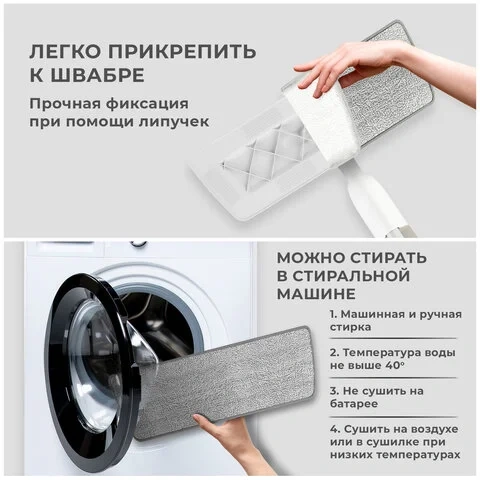 ЛЕГКО ПРИКРЕПИТЬ К ШВАБРЕ

Прочная фиксация при помощи липучек

МОЖНО СТИРАТЬ В СТИРАЛЬНОЙ МАШИНЕ

1. Машинная и ручная стирка

2. Температура воды не выше 40°

3. Не сушить на батарее

4. Сушить на воздухе или в сушилке при низких температурах