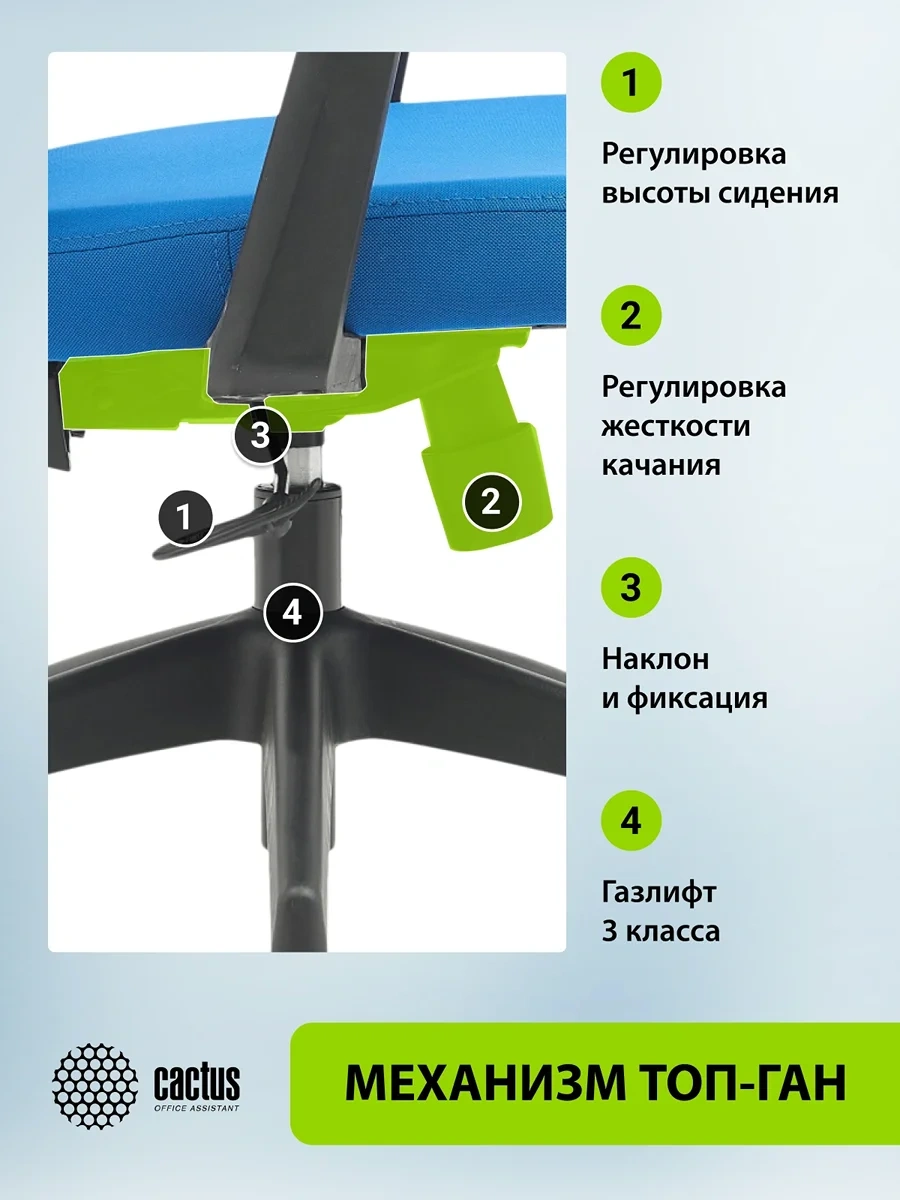 3

1

2

4

1

Регулировка высоты сидения

2

Регулировка жесткости качания

3

Наклон и фиксация

4

Газлифт 3 класса

cactus
OFFICE ASSISTANT

МЕХАНИЗМ ТОП-ГАН